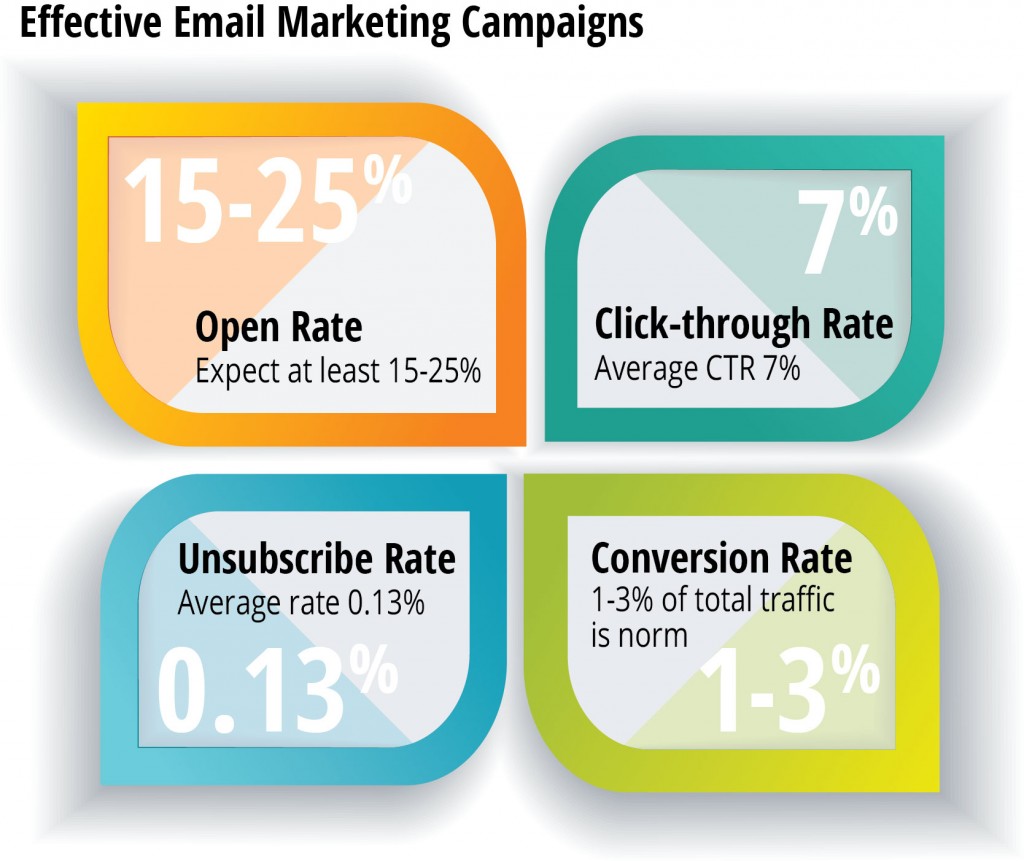 Effective Email Marketing Campaigns

15-25%

Open Rate
Expect at least 15-25%

7%

Click-through Rate
Average CTR 7%

Unsubscribe Rate
Average rate 0.13%

0.13%

Conversion Rate
1-3% of total traffic is norm

1-3%